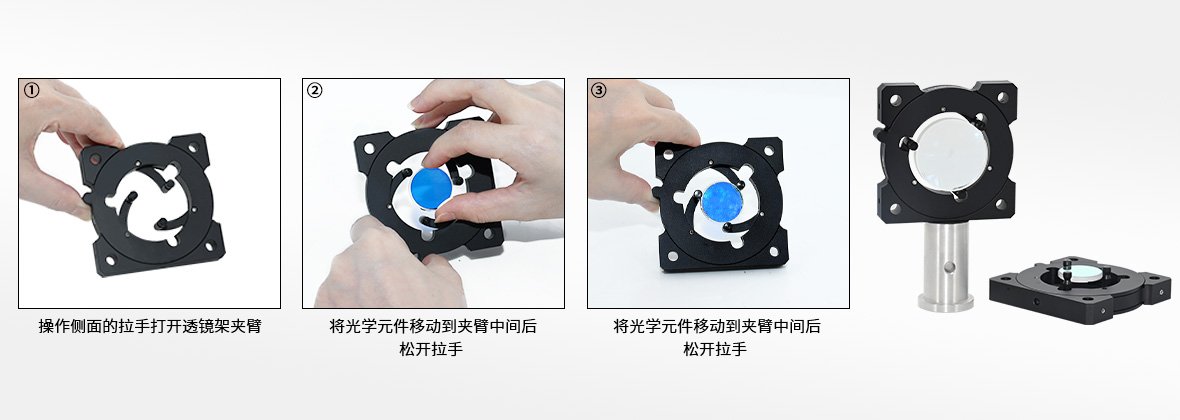 ①

操作侧面的拉手打开透镜架夹臂

②

将光学元件移动到夹臂中间后松开拉手

③

将光学元件移动到夹臂中间后松开拉手